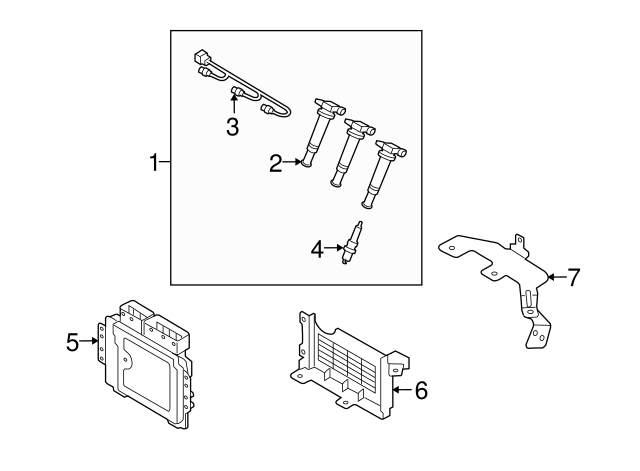 1
3
2
4
7
5
6