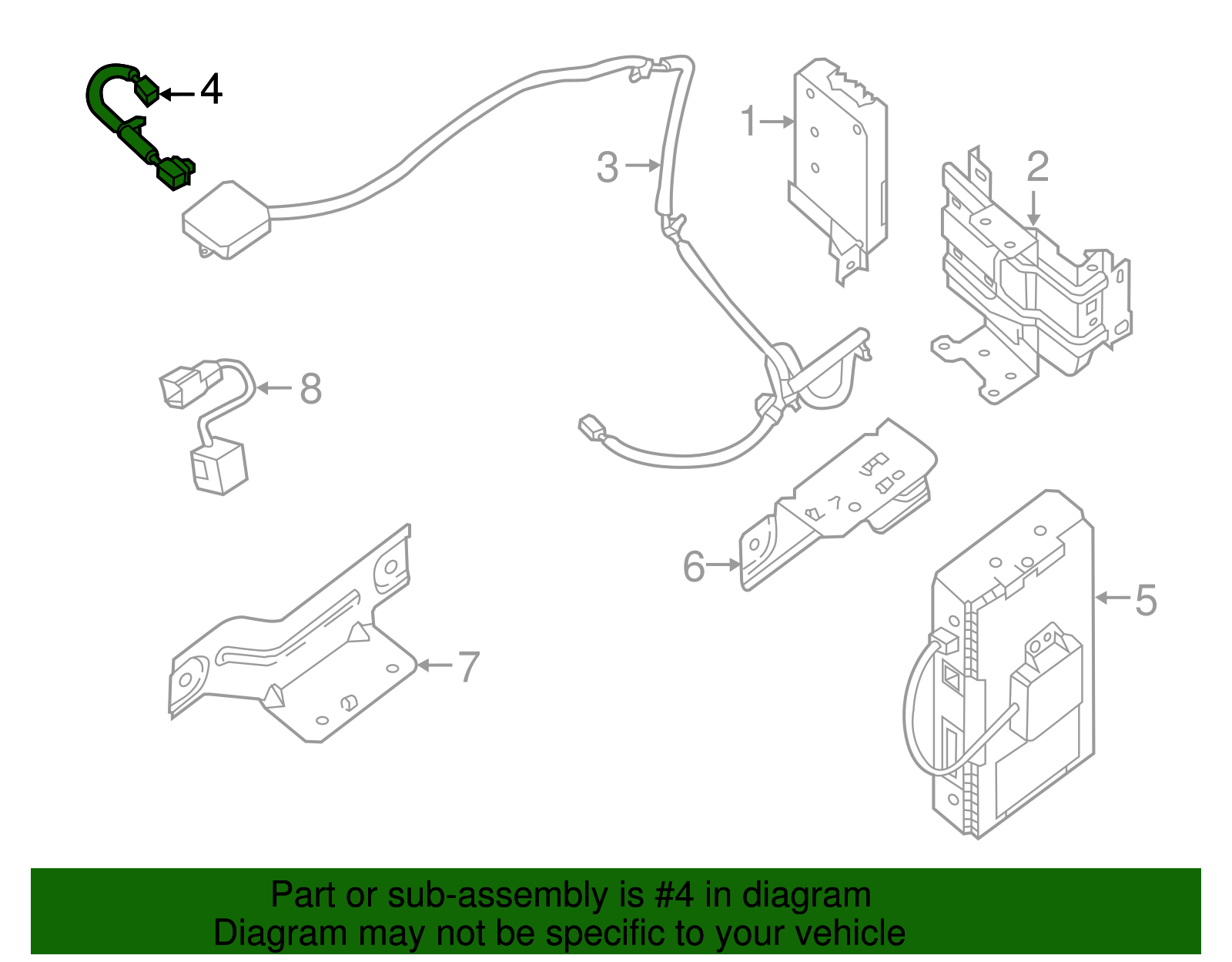 4
1
3
2
8
6
5
7

Part or sub-assembly is #4 in diagram
Diagram may not be specific to your vehicle