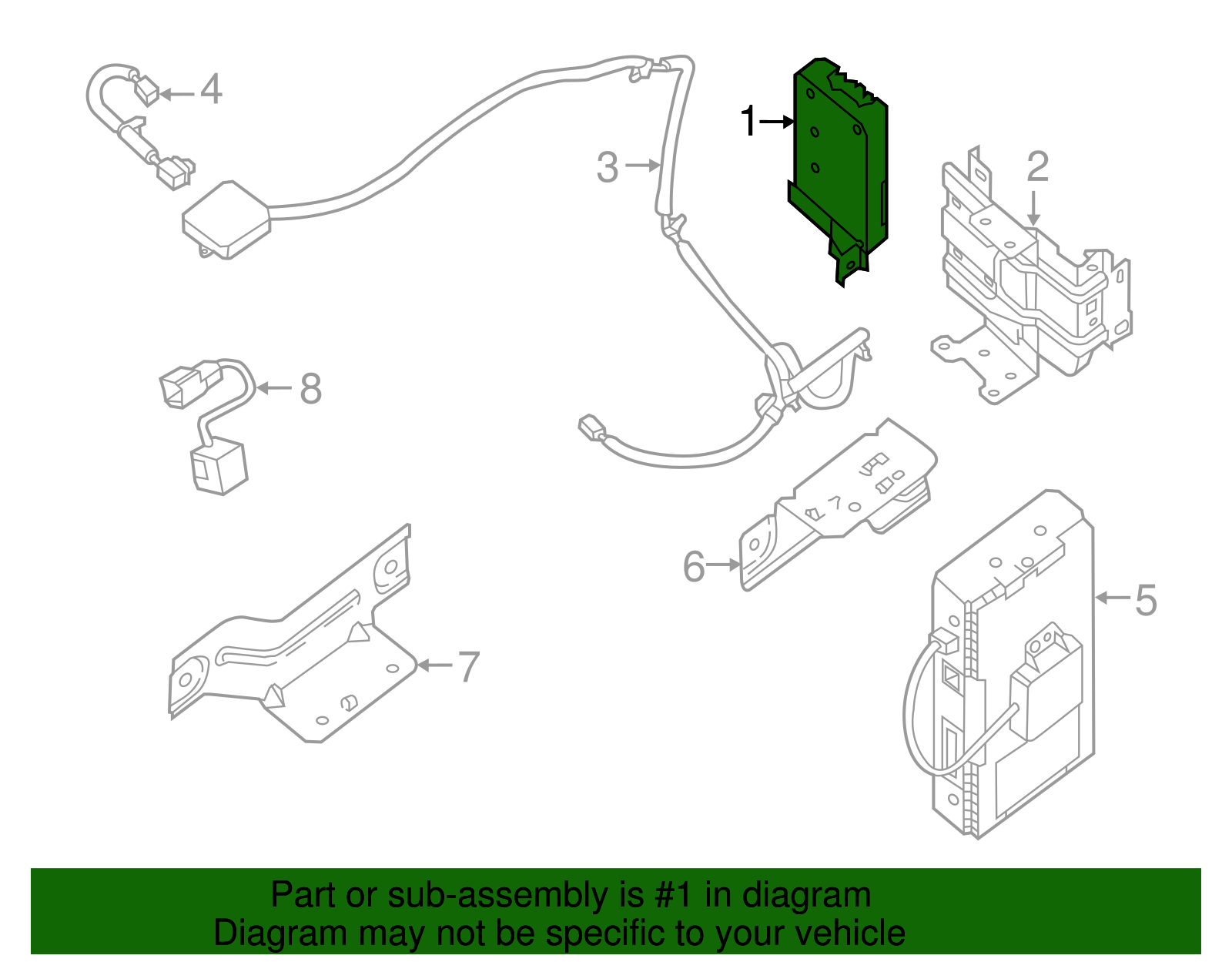 4

1

3

2

8

6

5

7

Part or sub-assembly is #1 in diagram
Diagram may not be specific to your vehicle