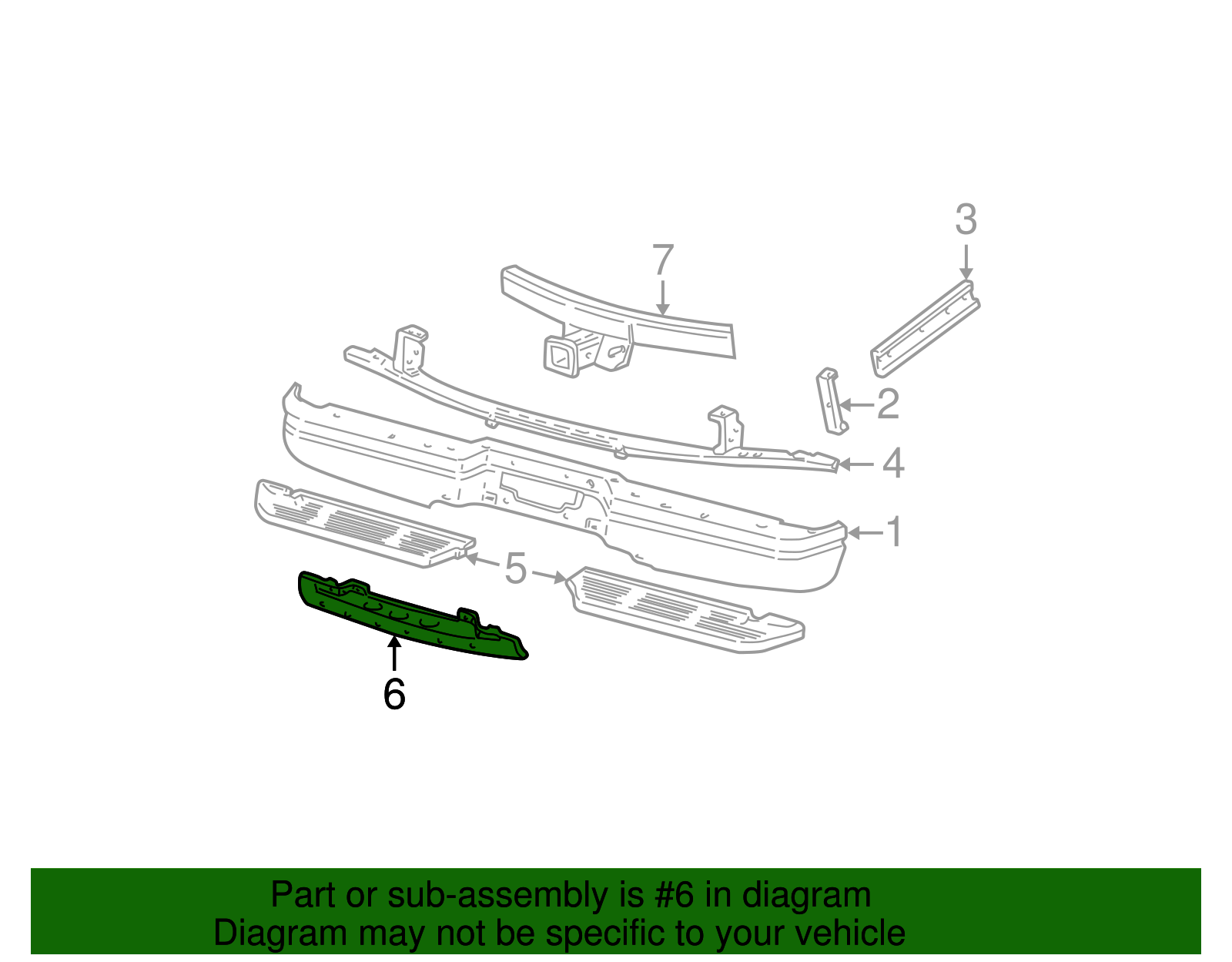 3

7

2

4

1

5

6

Part or sub-assembly is #6 in diagram
Diagram may not be specific to your vehicle