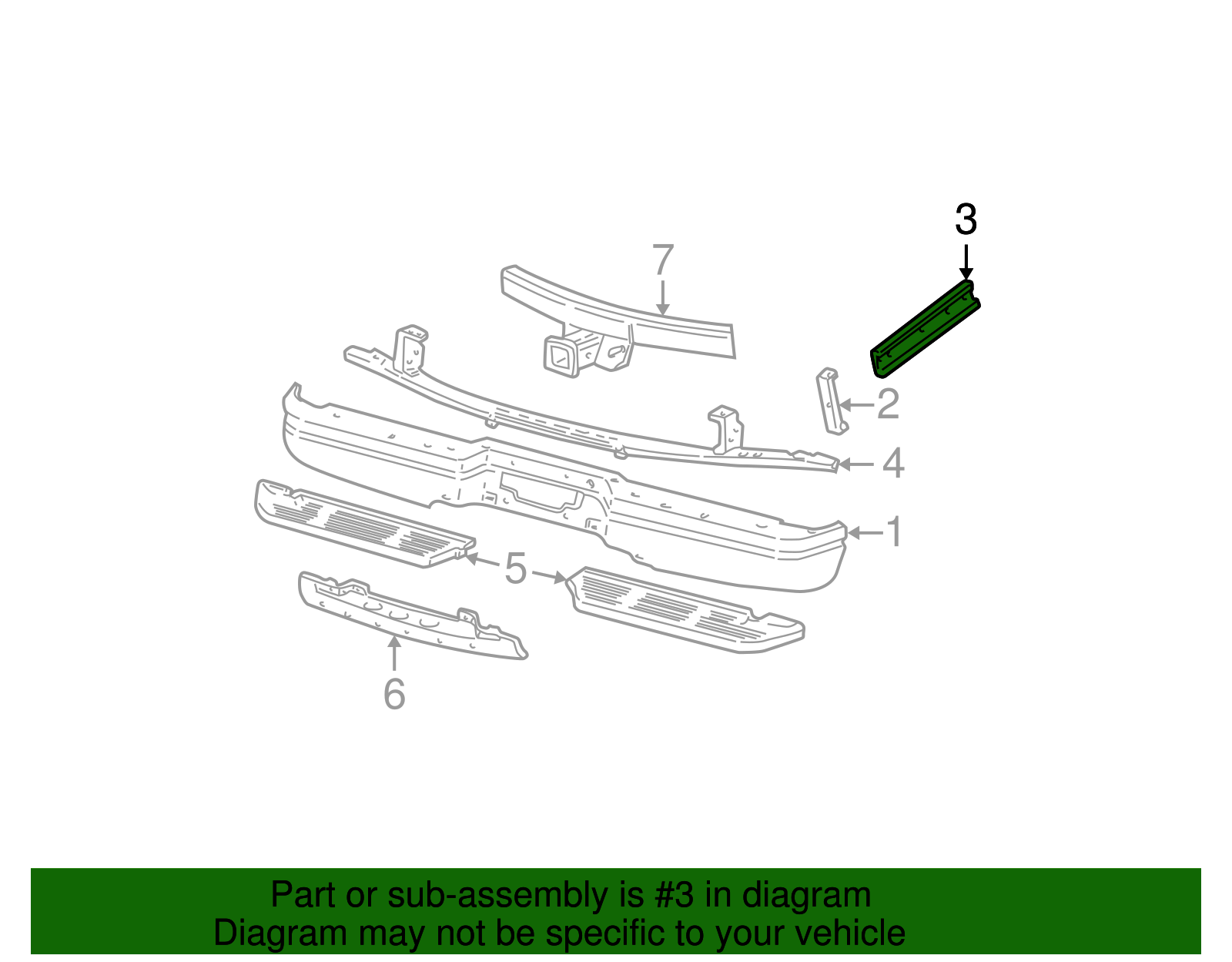 3
7
2
4
1
5
6

Part or sub-assembly is #3 in diagram
Diagram may not be specific to your vehicle