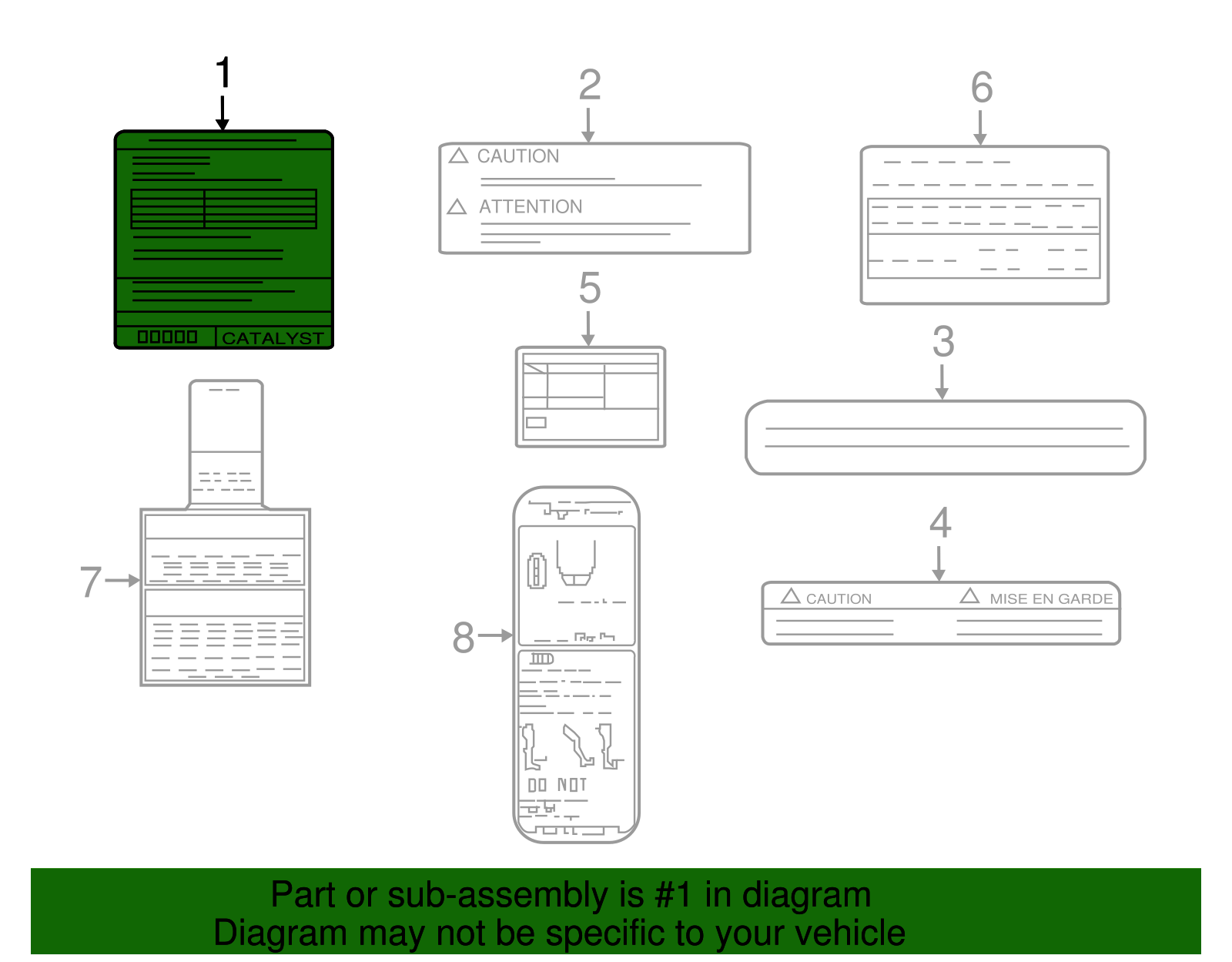 1

CATALYST

2

CAUTION

ATTENTION

6

5

3

7

8

DO NOT

4

CAUTION

MISE EN GARDE

Part or sub-assembly is #1 in diagram
Diagram may not be specific to your vehicle