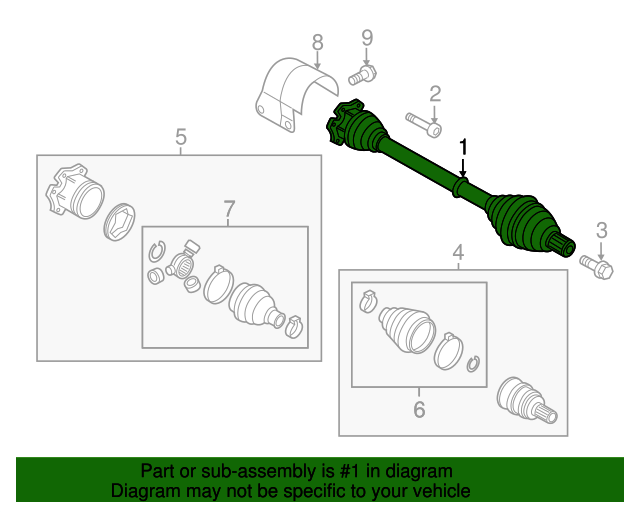 8
9
2
1
5
7
3
4
6

Part or sub-assembly is #1 in diagram
Diagram may not be specific to your vehicle