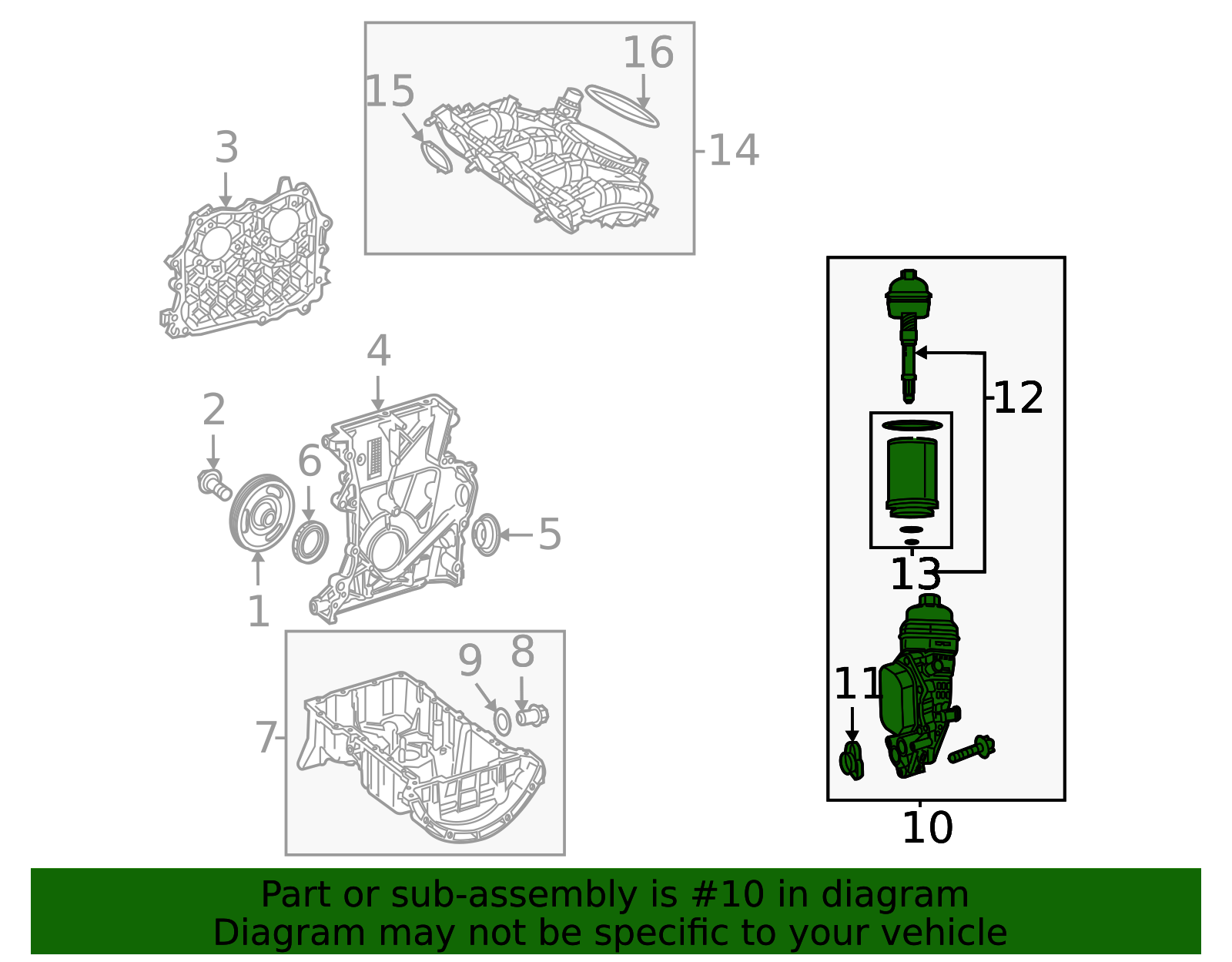 16
15
14
3
4
2
6
5
1
9
8
7
12
13
11
10

Part or sub-assembly is #10 in diagram
Diagram may not be specific to your vehicle