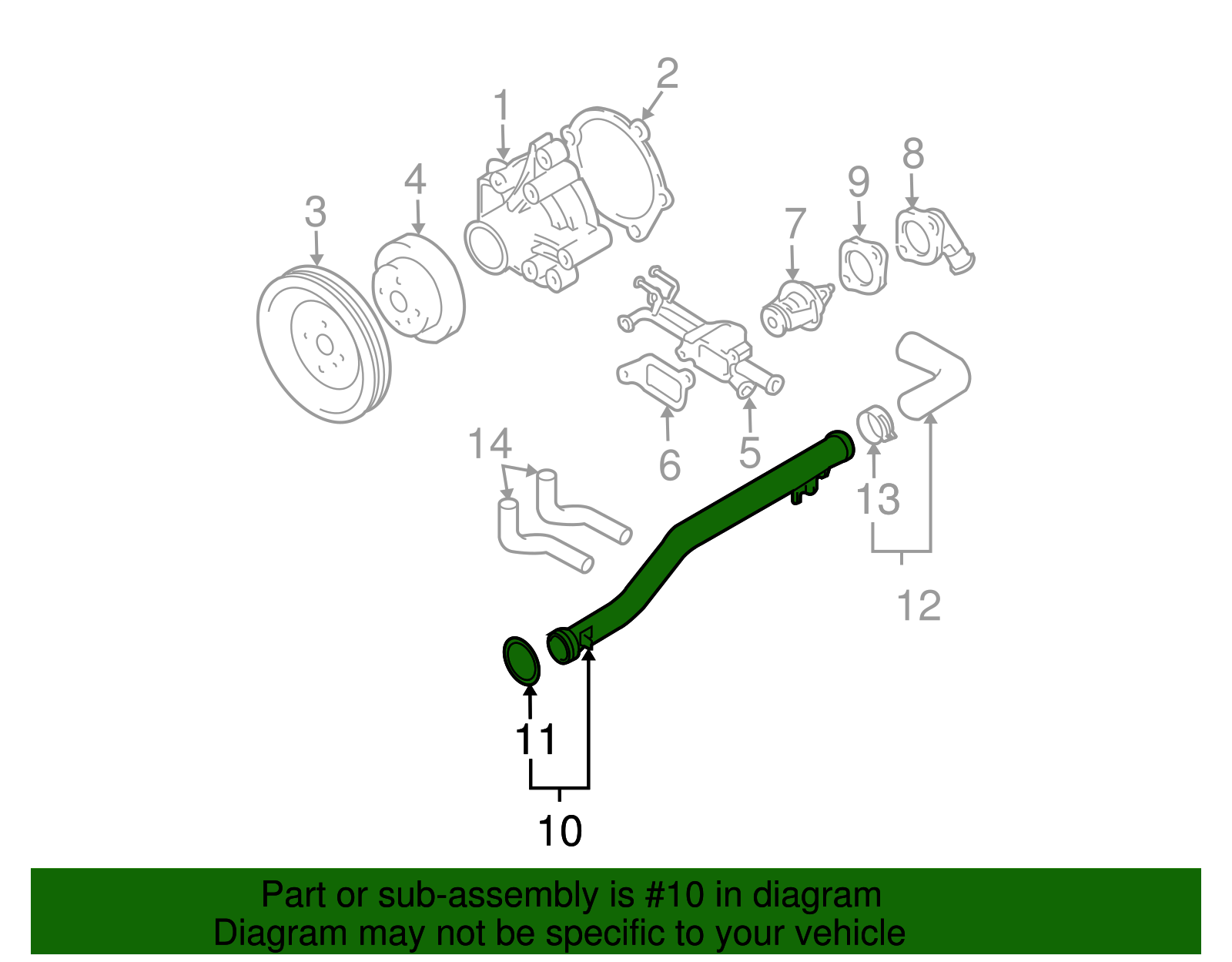 2
1
8
4
9
3
7
14
6
5
13
12
11
10

Part or sub-assembly is #10 in diagram
Diagram may not be specific to your vehicle