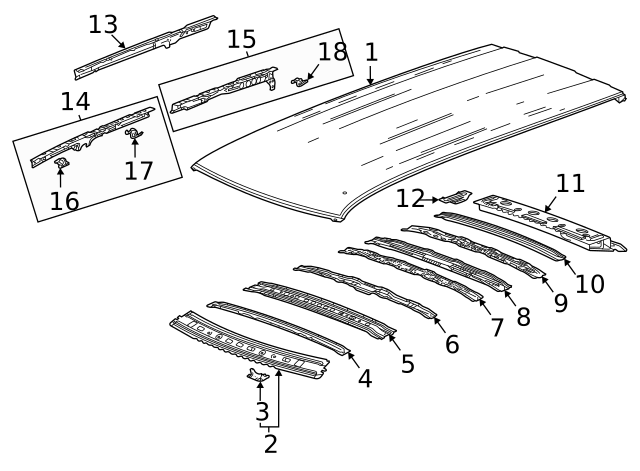 13
15
18
1
14
17
16
12
11
10
9
8
7
6
5
4
3
2