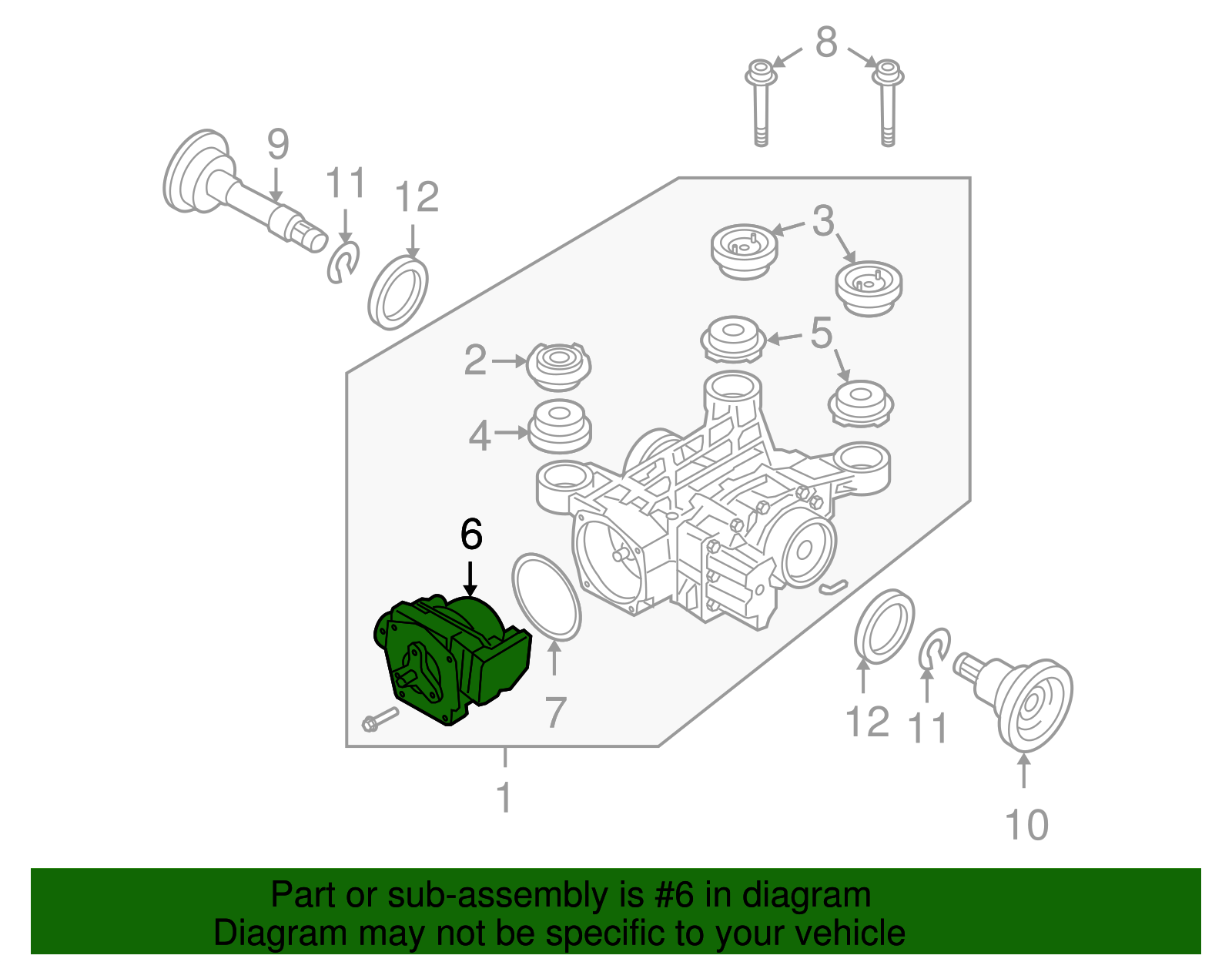 8
9
11
12
3
2
5
4
6
7
12
11
1
10

Part or sub-assembly is #6 in diagram
Diagram may not be specific to your vehicle