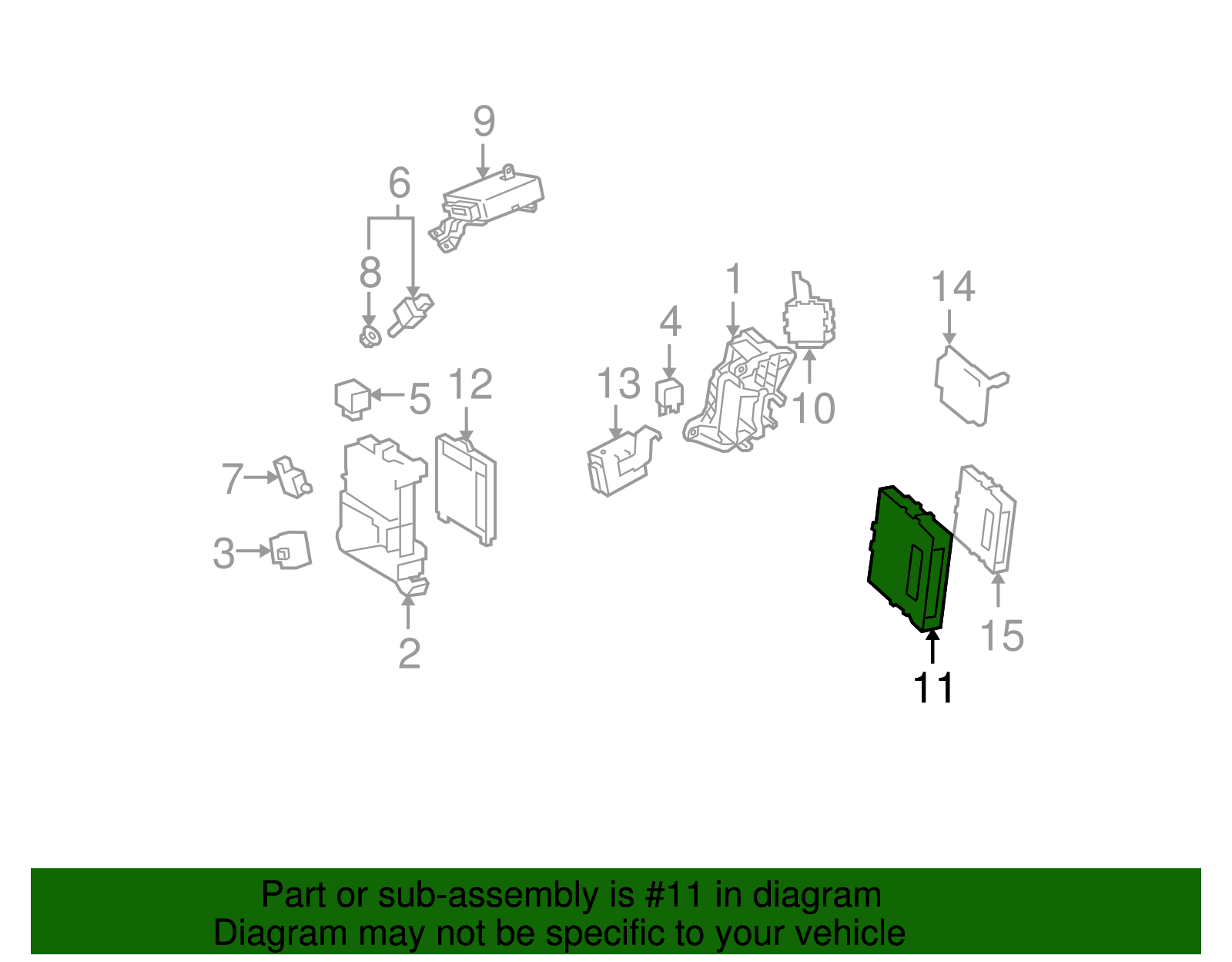 9
6
8
1
14
4
5
12
13
10
7
3
2
15
11

Part or sub-assembly is #11 in diagram
Diagram may not be specific to your vehicle