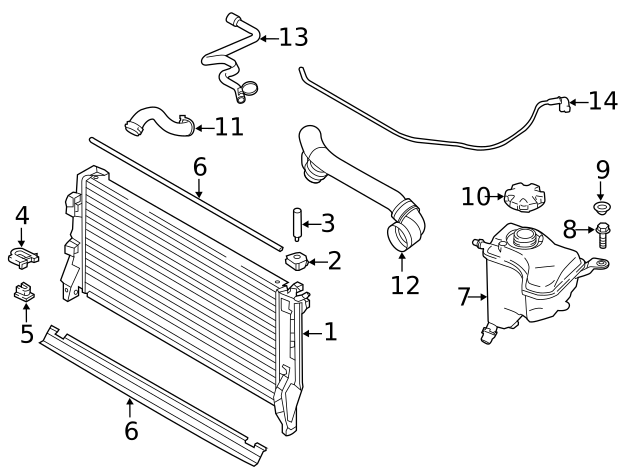 13
14
11
6
9
10
4
3
8
2
12
7
5
1
6