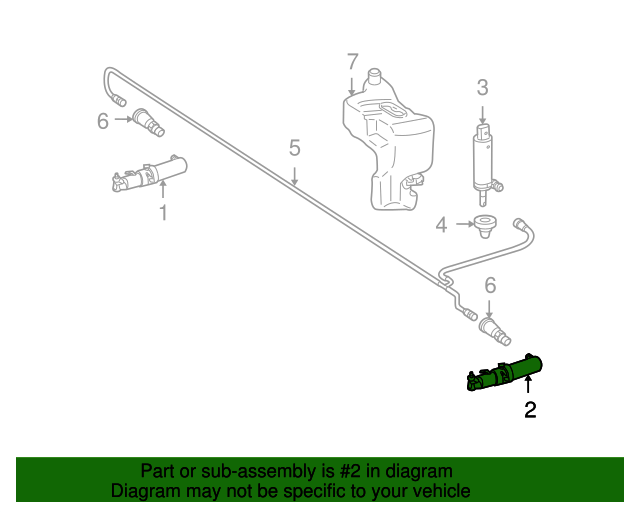 7
3
6
5
1
4
6
2

Part or sub-assembly is #2 in diagram
Diagram may not be specific to your vehicle