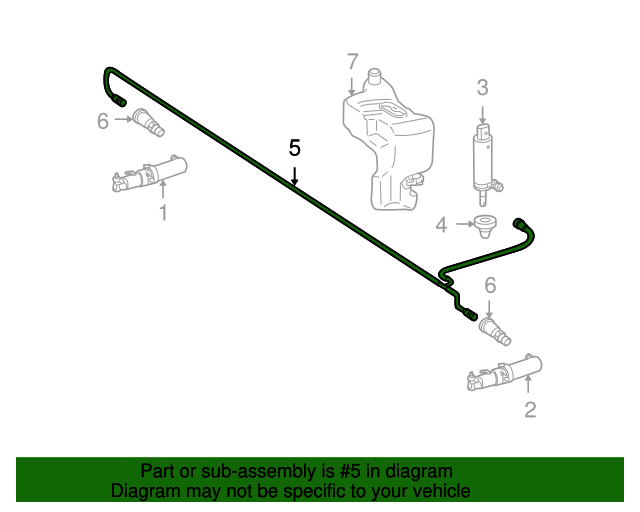 7
3
6
5
1
4
6
2

Part or sub-assembly is #5 in diagram
Diagram may not be specific to your vehicle