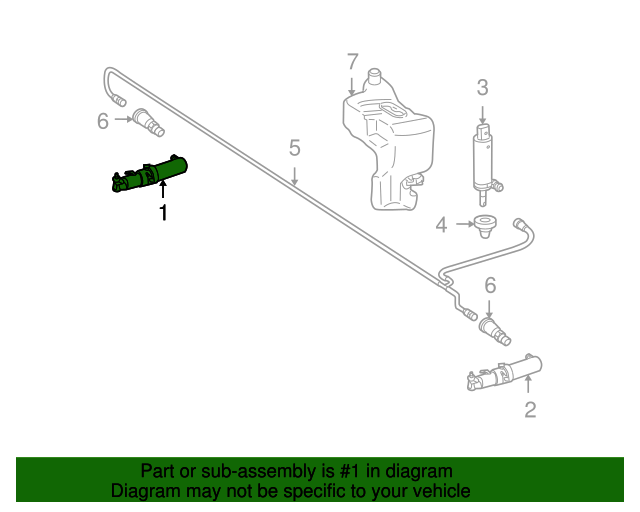 7
3
6
5
1
4
6
2

Part or sub-assembly is #1 in diagram
Diagram may not be specific to your vehicle