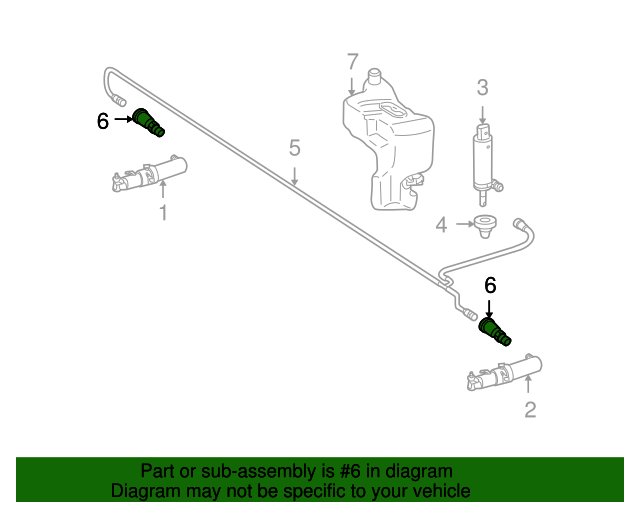 7
3
6
5
1
4
6
2

Part or sub-assembly is #6 in diagram
Diagram may not be specific to your vehicle