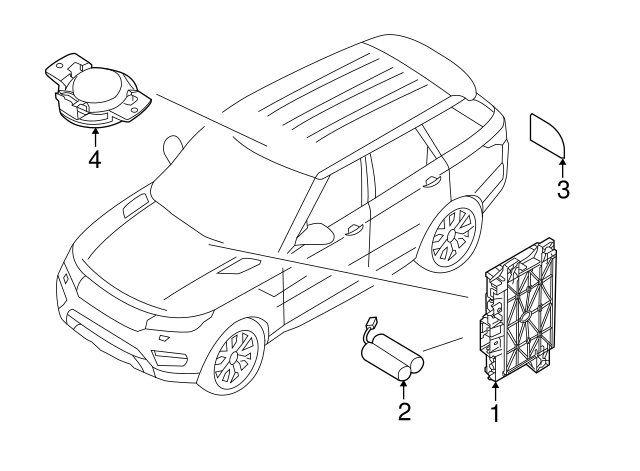 4
3
2
1