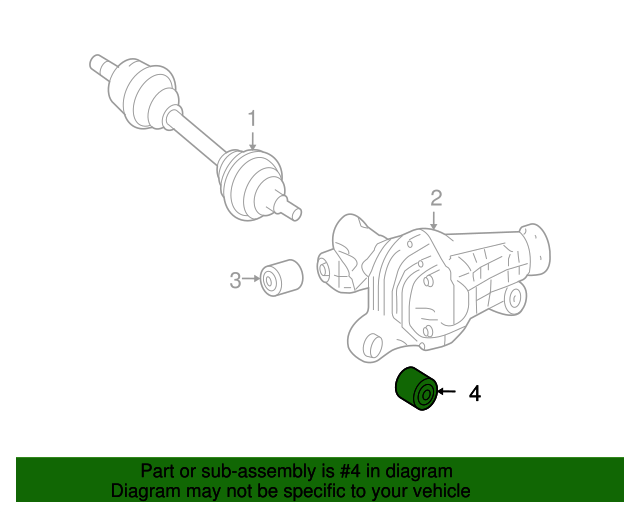 1
2
3
4

Part or sub-assembly is #4 in diagram
Diagram may not be specific to your vehicle