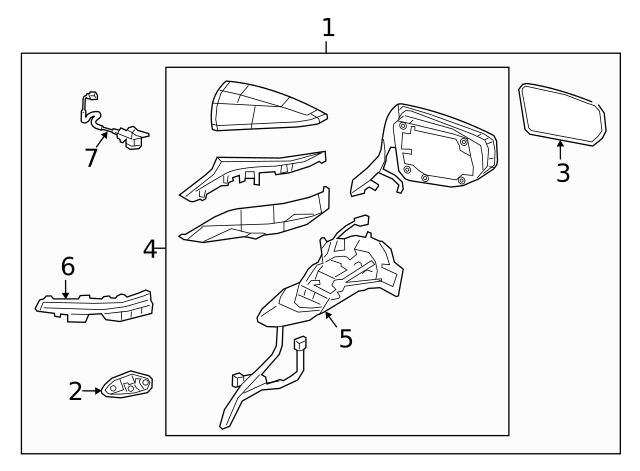 1
7
3
4
6
5
2