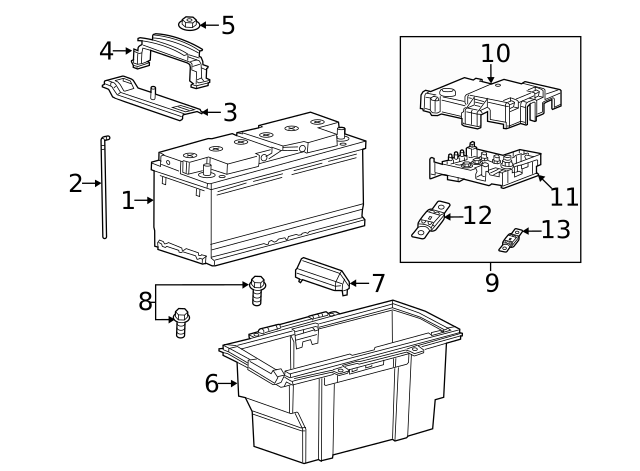 5
4
3
2
1
10
11
12
13
9
7
8
6