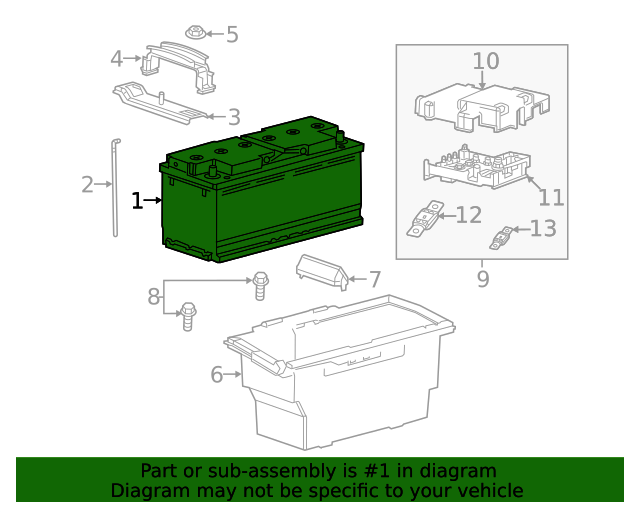 5
4
3
2
1
10
11
12
13
9
7
8
6

Part or sub-assembly is #1 in diagram
Diagram may not be specific to your vehicle