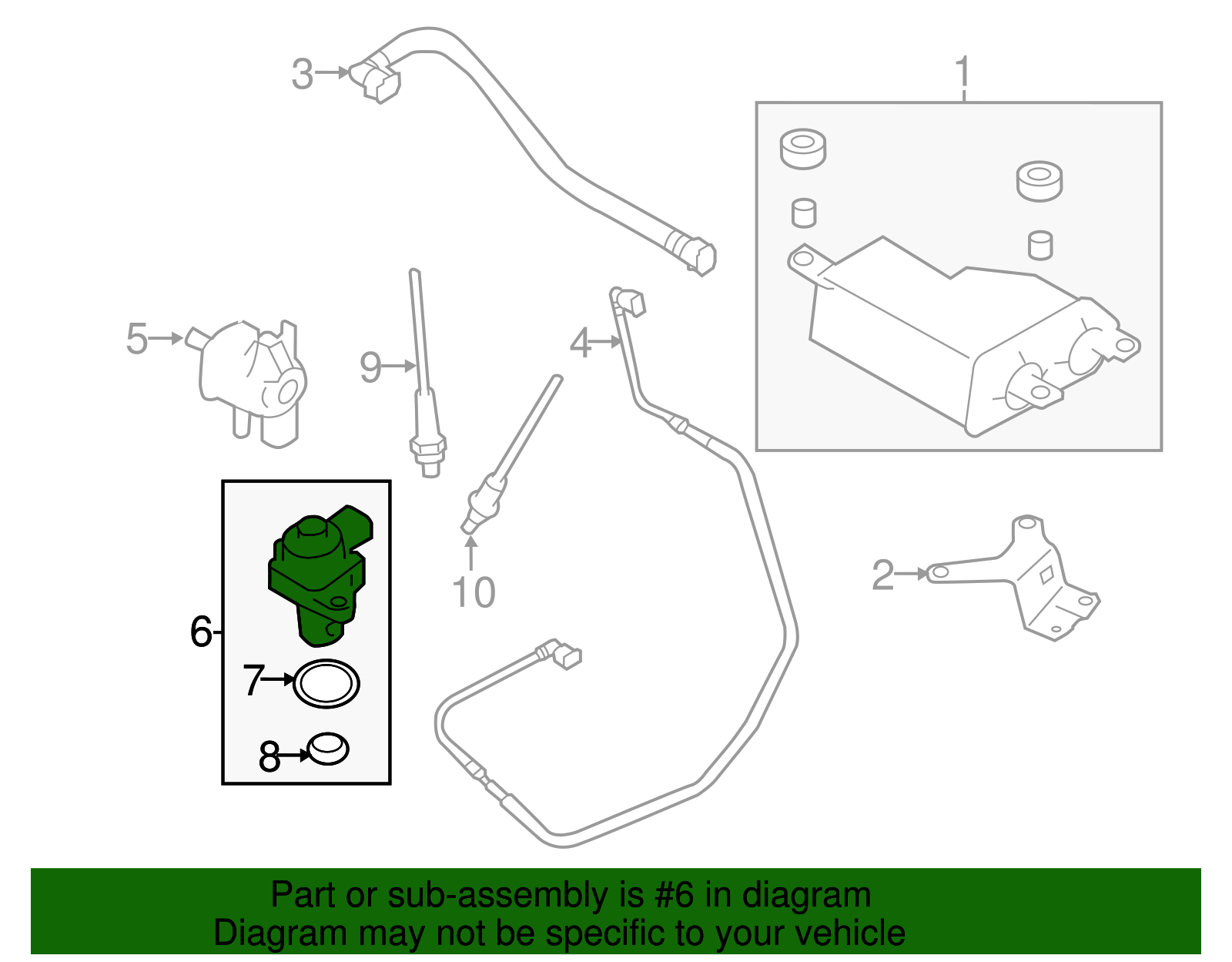 3
1
5
9
4
10
2
6
7
8

Part or sub-assembly is #6 in diagram
Diagram may not be specific to your vehicle