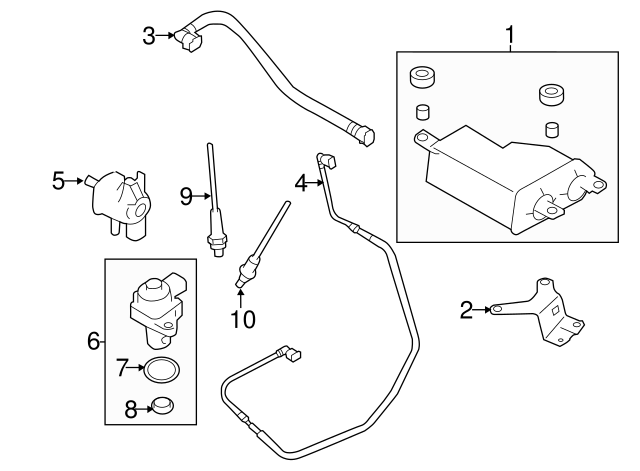 3
1
5
9
4
10
2
6
7
8