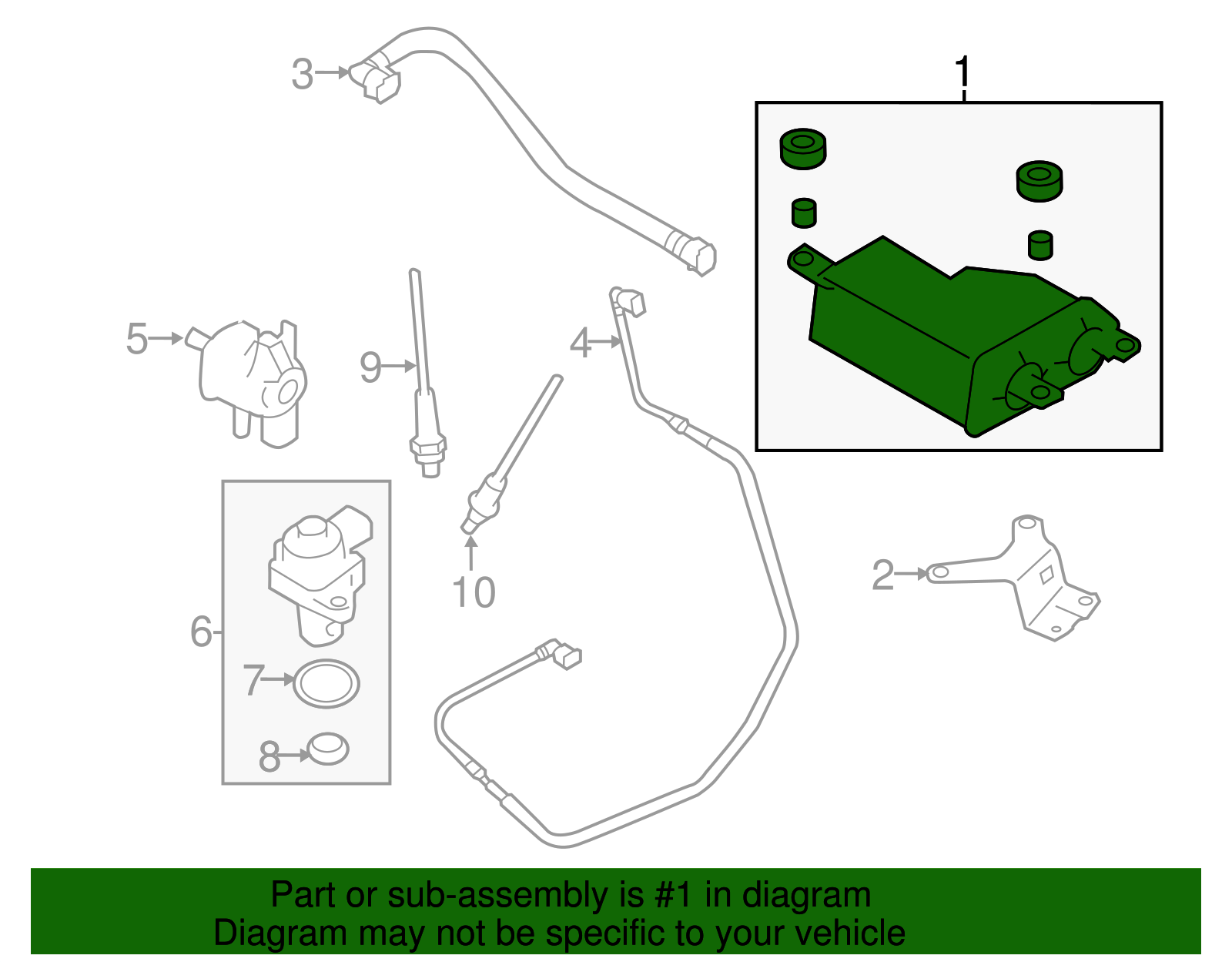 3

1

5

9

4

6

7

8

10

2

Part or sub-assembly is #1 in diagram
Diagram may not be specific to your vehicle