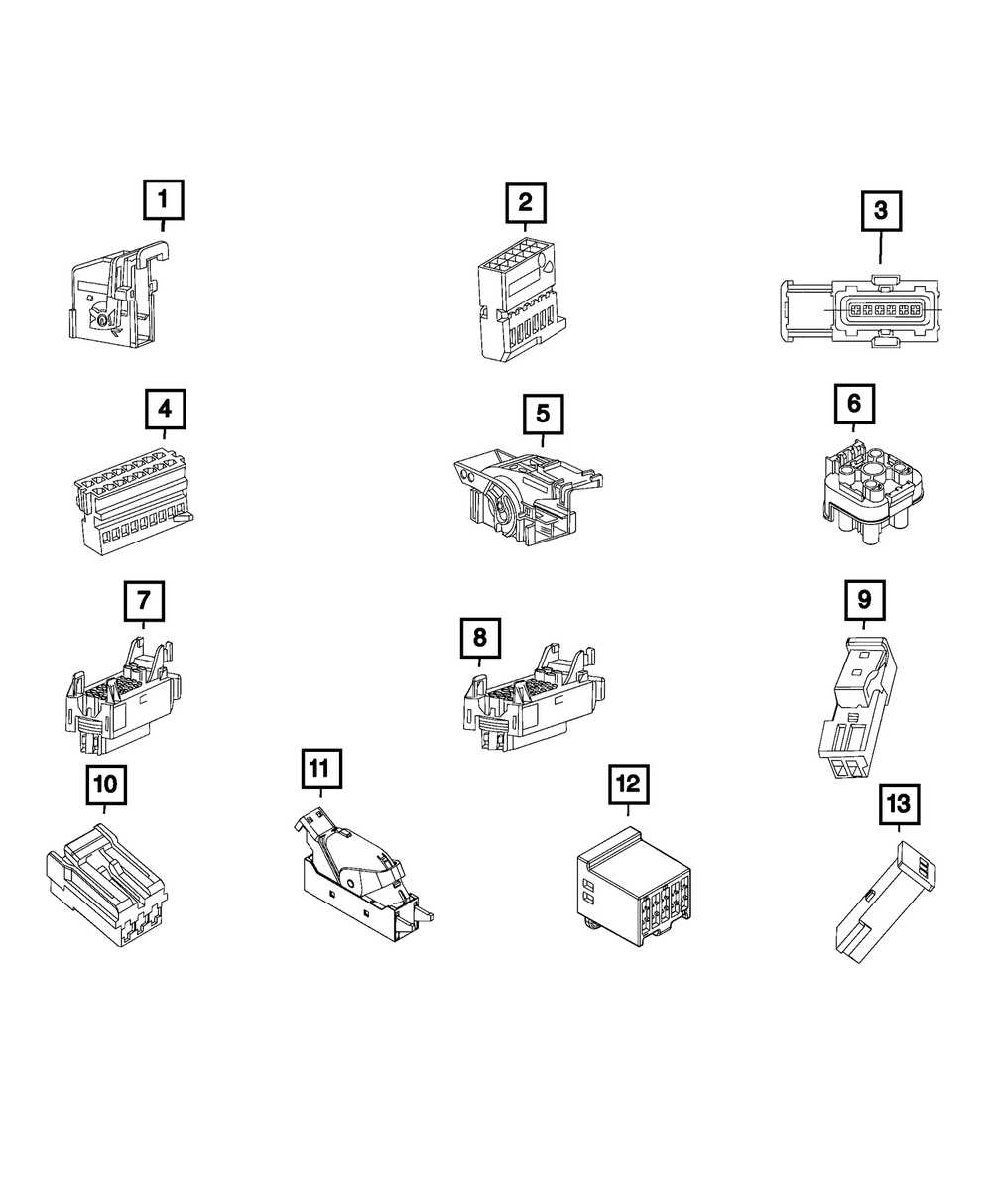 1
2
3
4
5
6
7
8
9
10
11
12
13