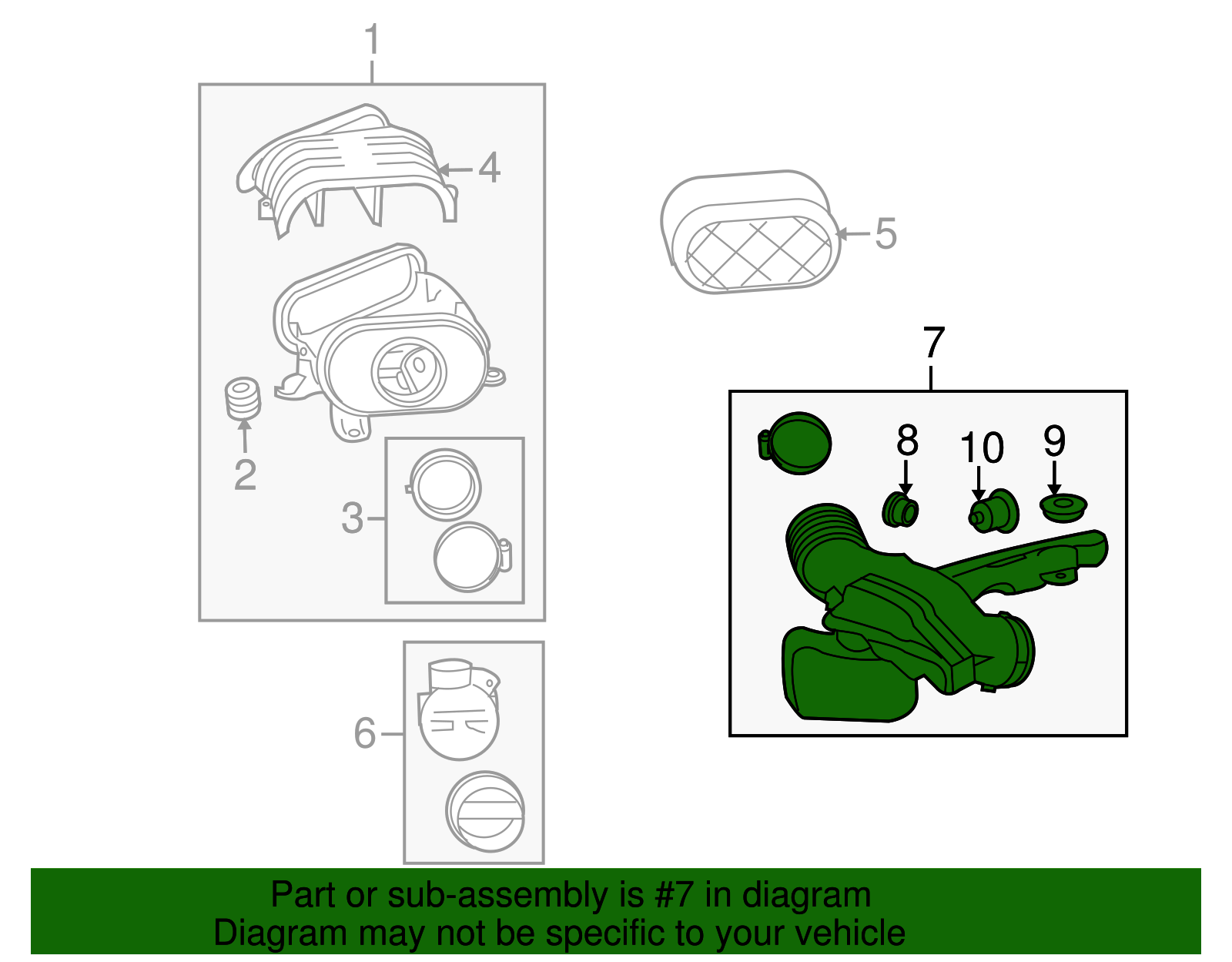 1
4
5
2
3
7
8
10
9
6
Part or sub-assembly is #7 in diagram
Diagram may not be specific to your vehicle