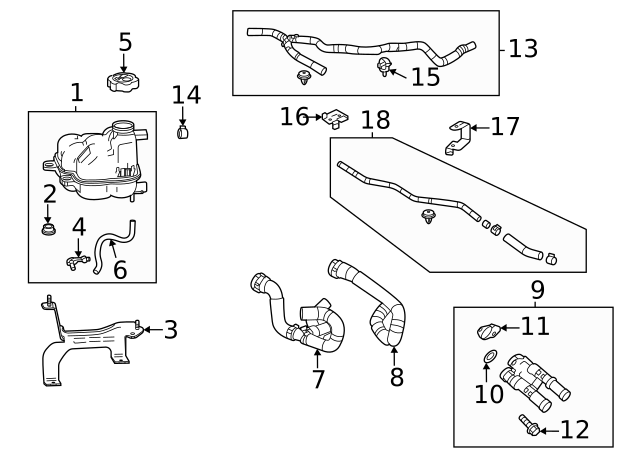 5
1
14
13
15
16
18
17
2
4
6
3
7
8
9
11
10
12