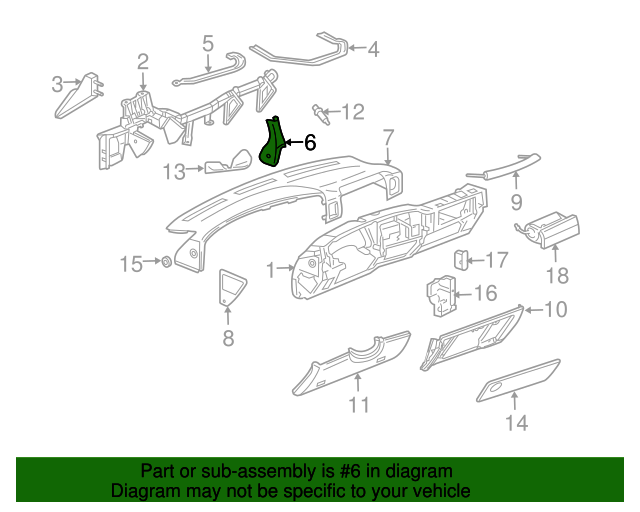 5
4
2
3
12
6
7
13
9
15
1
17
18
16
10
8
11
14

Part or sub-assembly is #6 in diagram
Diagram may not be specific to your vehicle