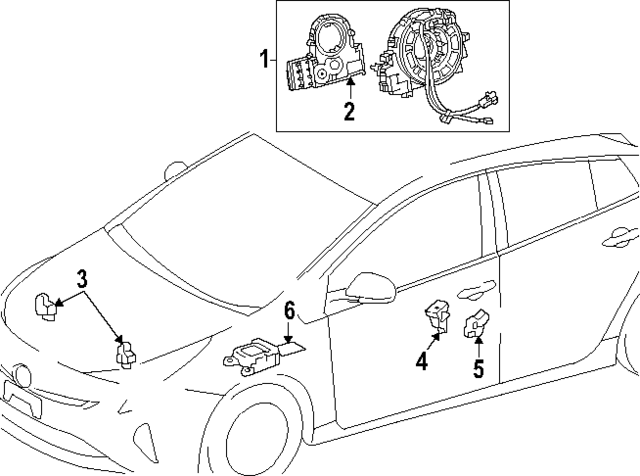 1
2
3
6
4
5