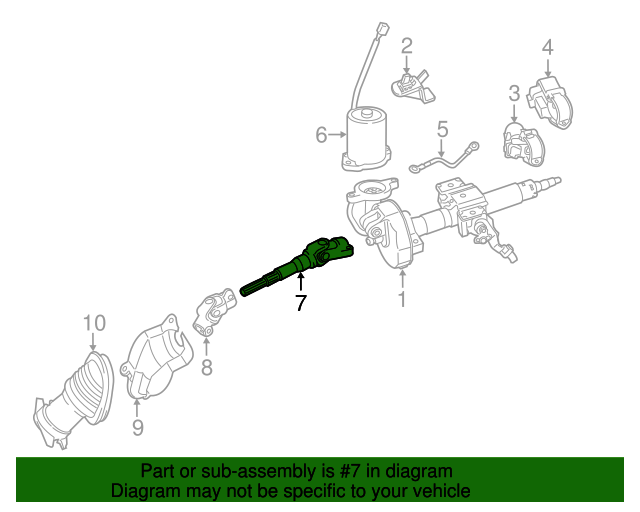 2
4
3
6
5
7
1
10
8
9

Part or sub-assembly is #7 in diagram
Diagram may not be specific to your vehicle