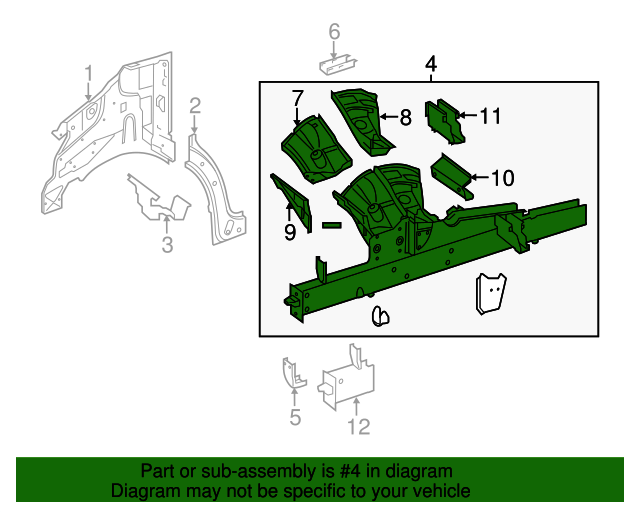 1
2
3
6
4
7
8
11
10
9
5
12

Part or sub-assembly is #4 in diagram
Diagram may not be specific to your vehicle