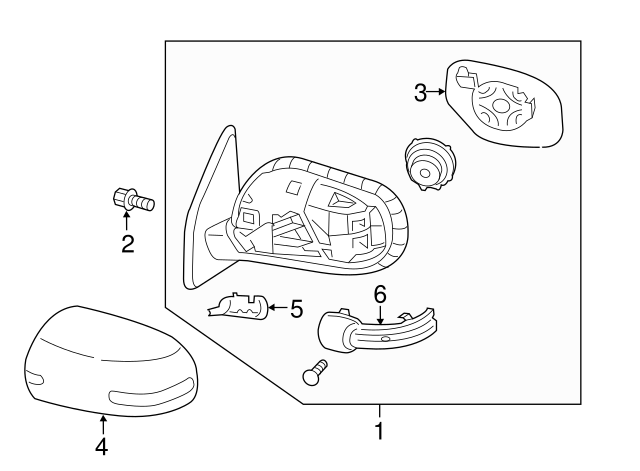 3
2
5
6
4
1