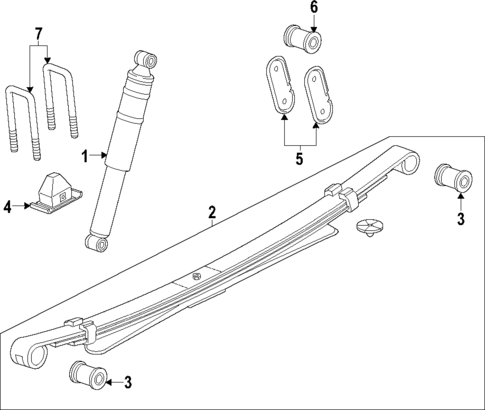 7
6
1
5
4
2
3
3