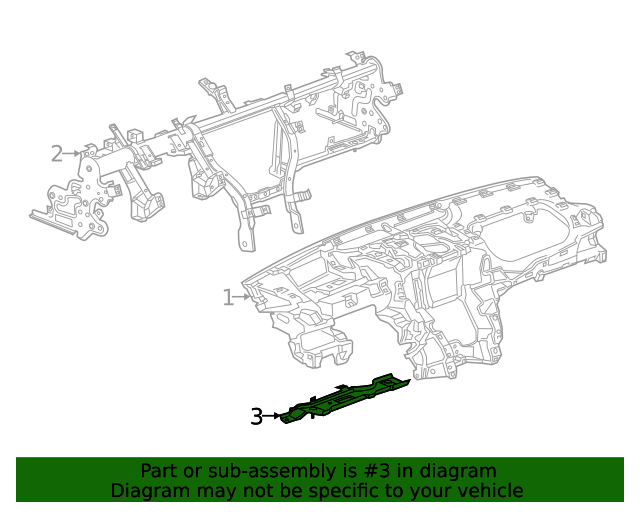 2
1
3

Part or sub-assembly is #3 in diagram
Diagram may not be specific to your vehicle