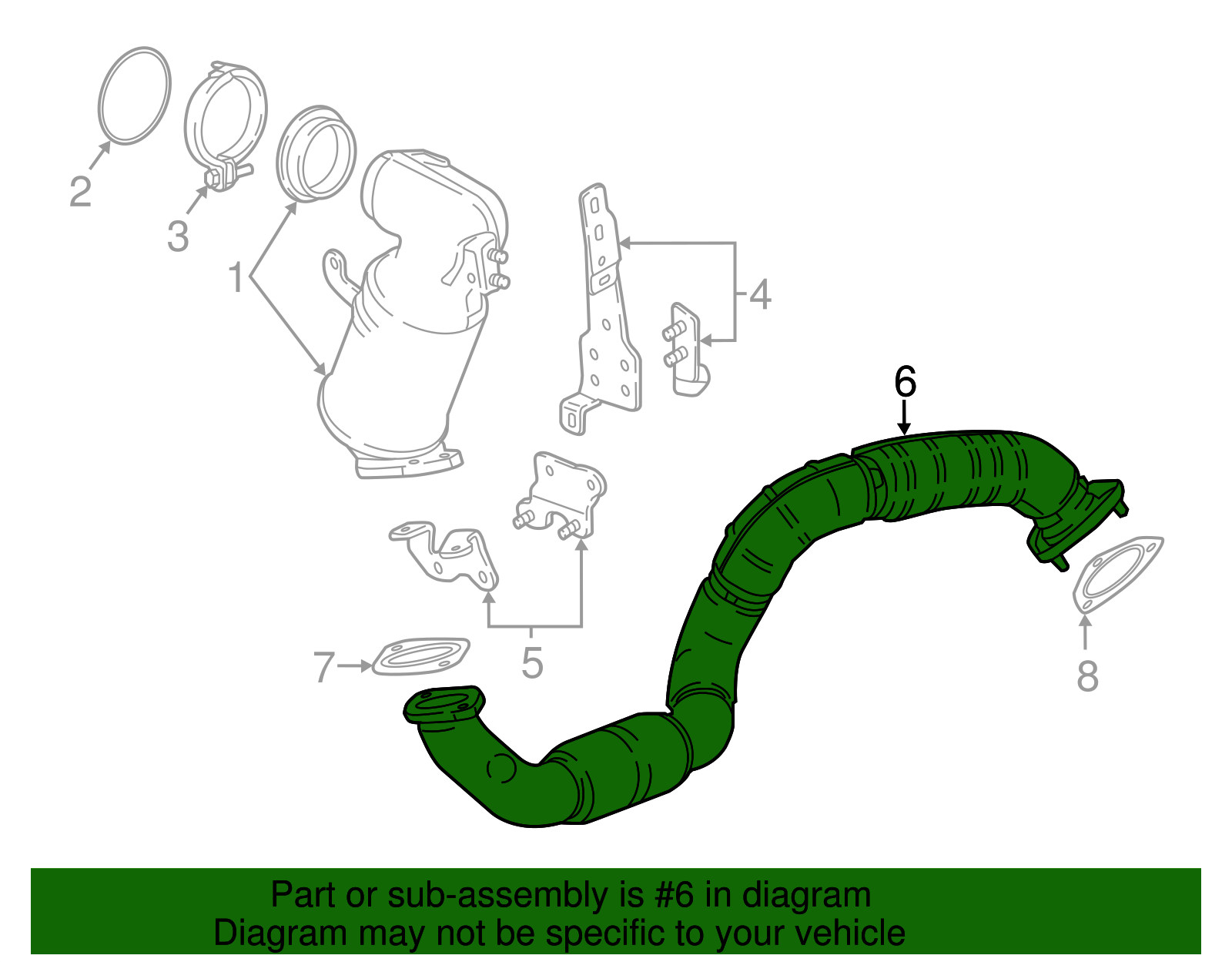 2
3
1
4
6
5
7
8

Part or sub-assembly is #6 in diagram
Diagram may not be specific to your vehicle