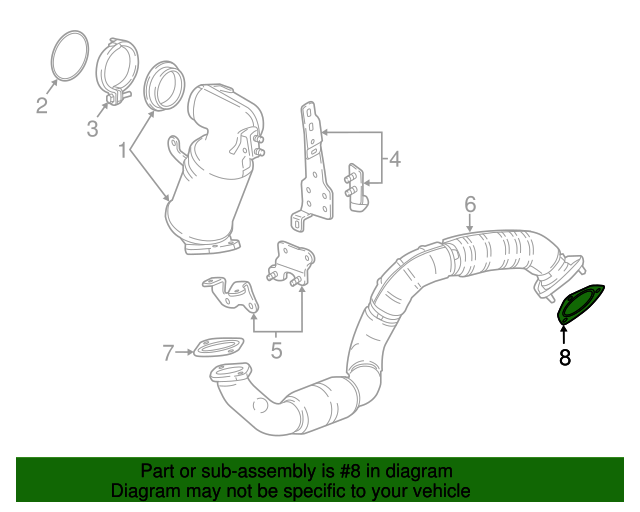 2
3
1
4
6
5
7
8

Part or sub-assembly is #8 in diagram
Diagram may not be specific to your vehicle