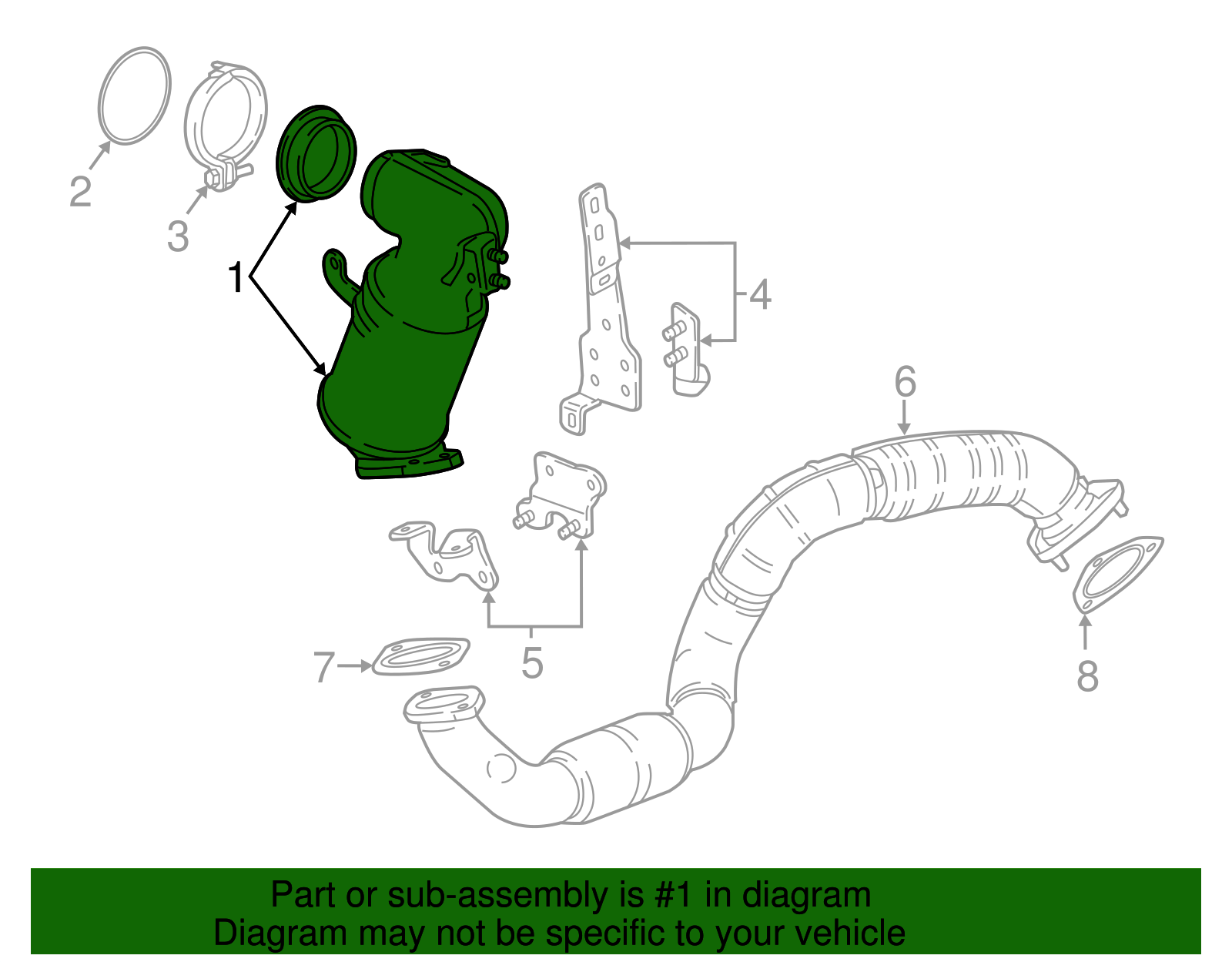 2
3
1
4
6
5
7
8

Part or sub-assembly is #1 in diagram
Diagram may not be specific to your vehicle