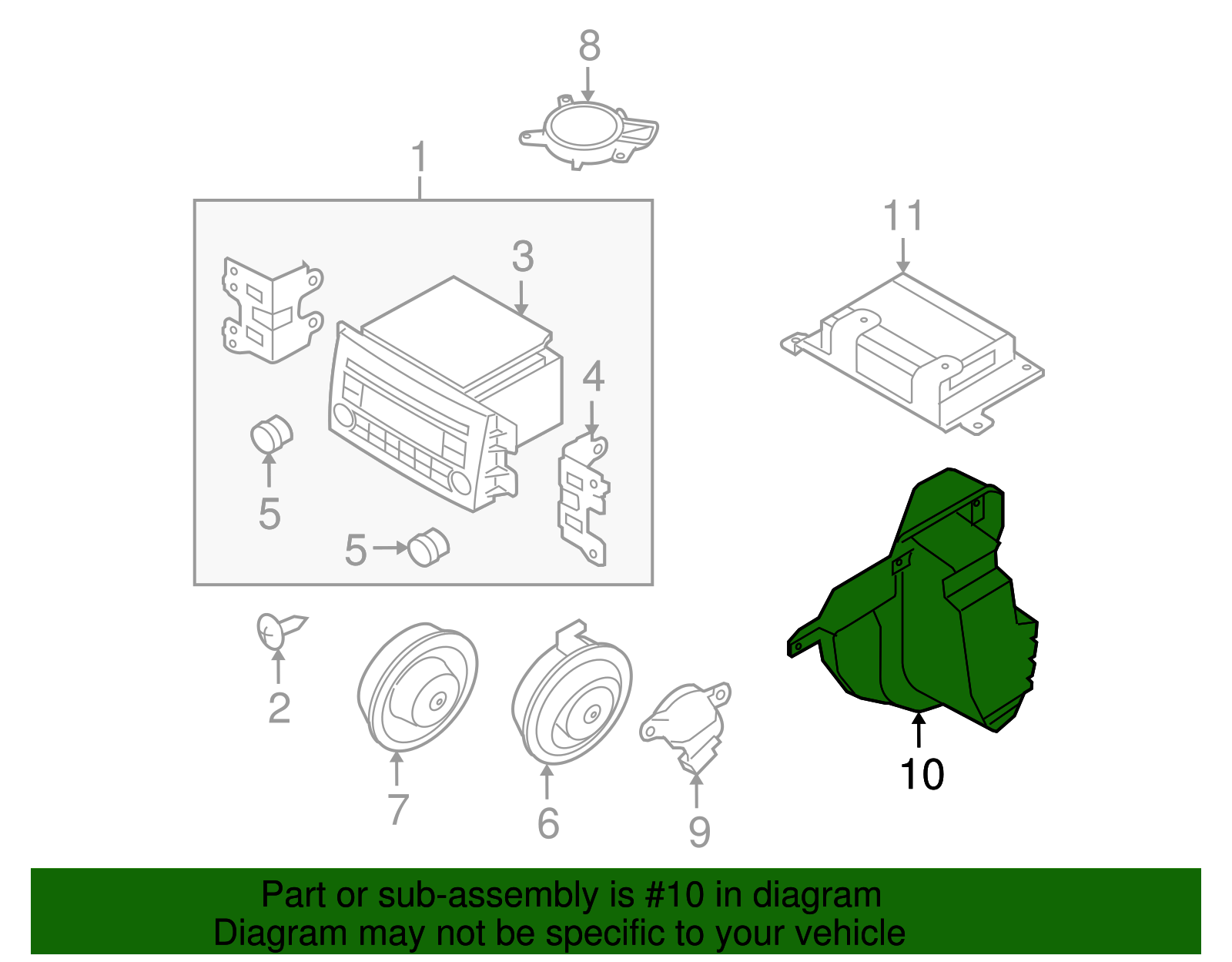 8

1

11

3

4

5

5

2

7

6

9

10

Part or sub-assembly is #10 in diagram
Diagram may not be specific to your vehicle