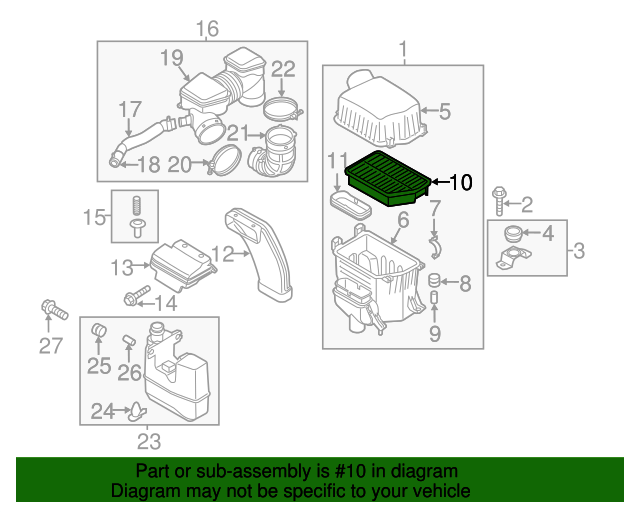 16
19
22
17
21
18
20
1
5
11
10
7
6
2
4
3
8
9
15
13
12
14
27
25
26
24
23

Part or sub-assembly is #10 in diagram
Diagram may not be specific to your vehicle