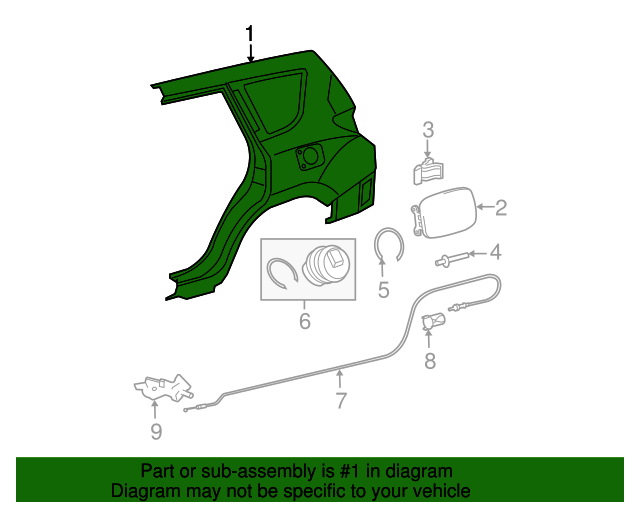 1
3
2
4
5
6
8
7
9

Part or sub-assembly is #1 in diagram
Diagram may not be specific to your vehicle