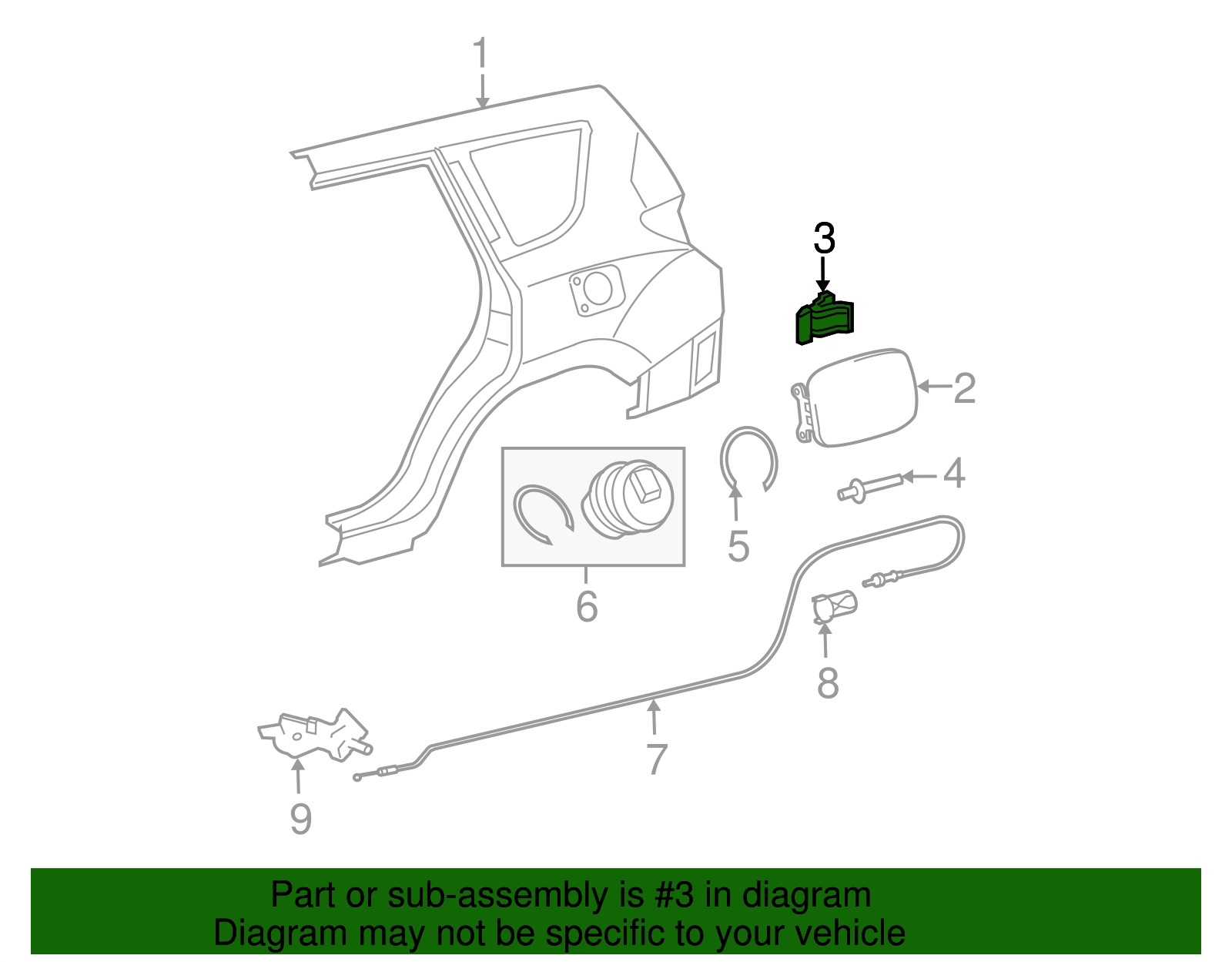 1
3
2
4
5
6
7
8
9

Part or sub-assembly is #3 in diagram
Diagram may not be specific to your vehicle