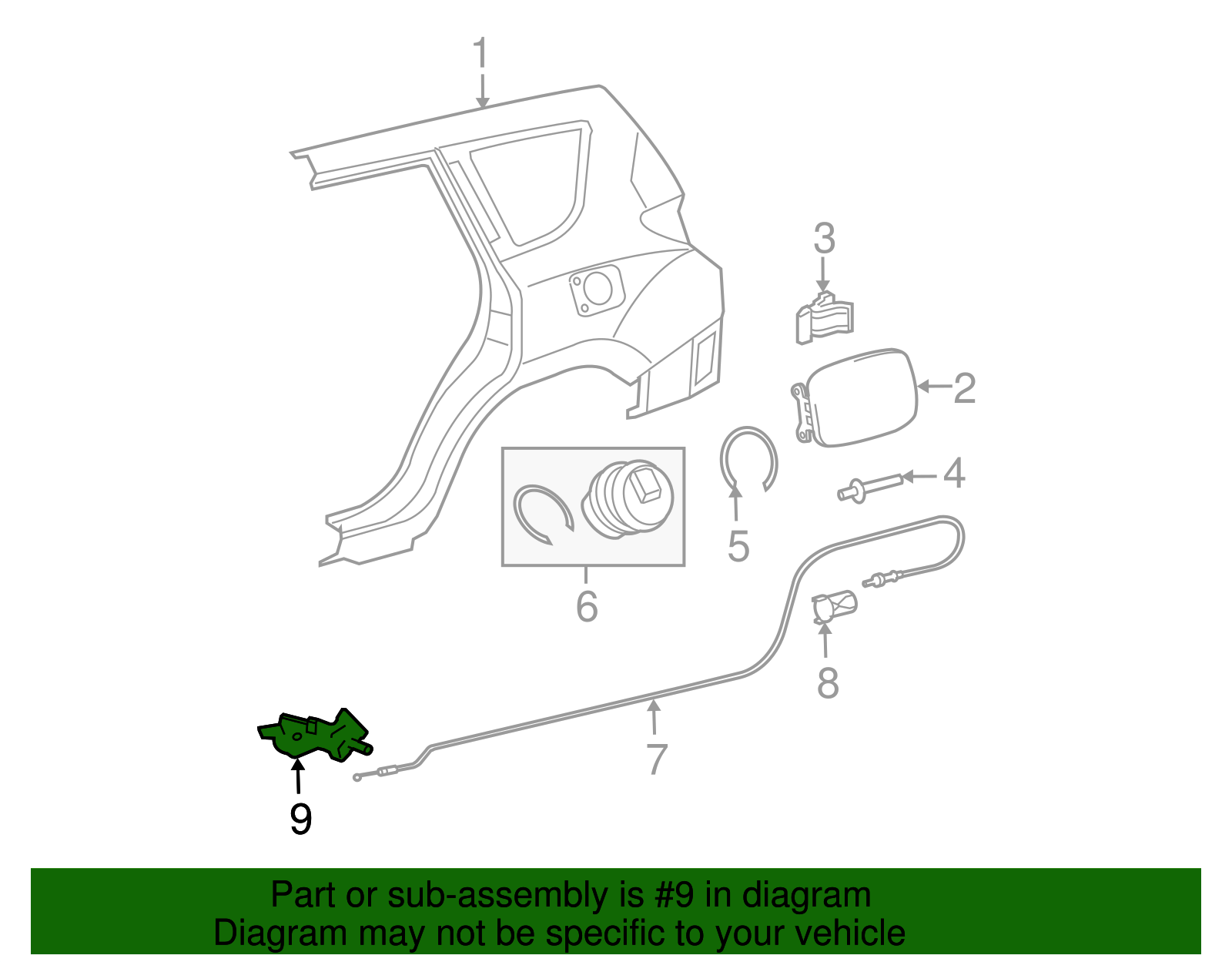 1
3
2
4
5
6
8
7
9

Part or sub-assembly is #9 in diagram
Diagram may not be specific to your vehicle