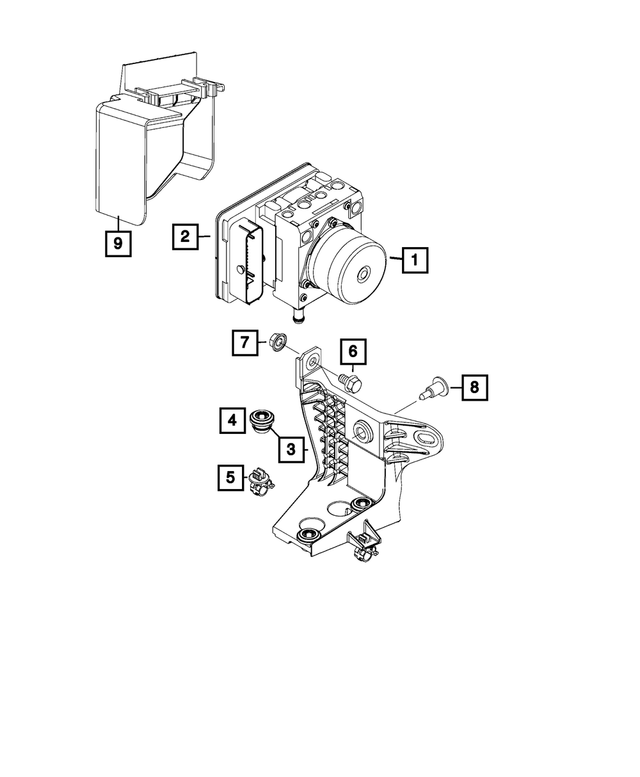 9
2
1
7
6
8
4
3
5