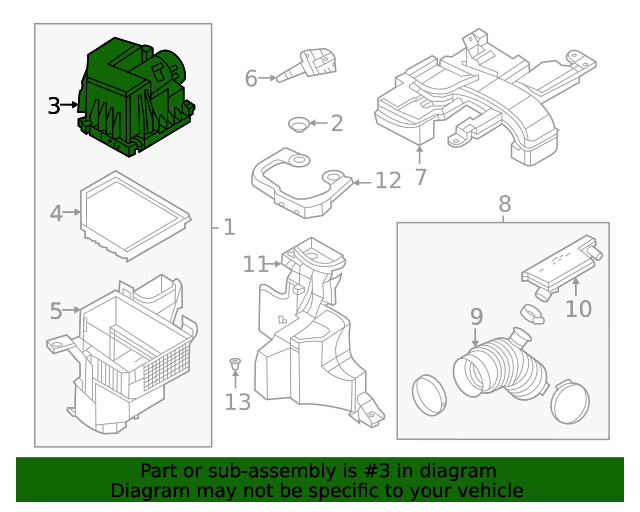 3
4
5
1
6
2
12
7
11
13
8
10
9
Part or sub-assembly is #3 in diagram
Diagram may not be specific to your vehicle