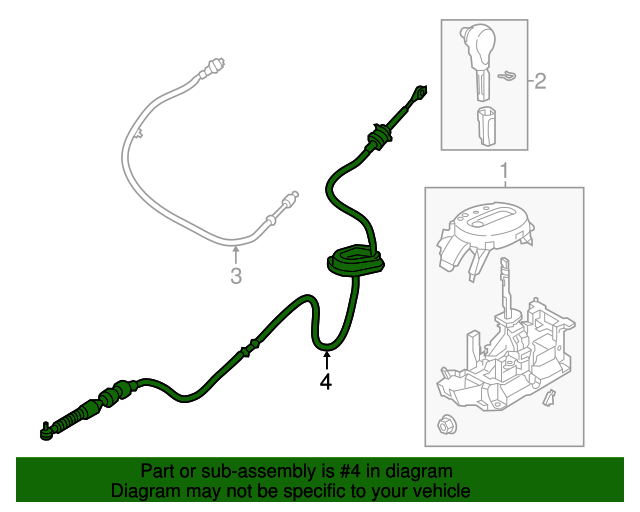 2

1

3

4

Part or sub-assembly is #4 in diagram
Diagram may not be specific to your vehicle