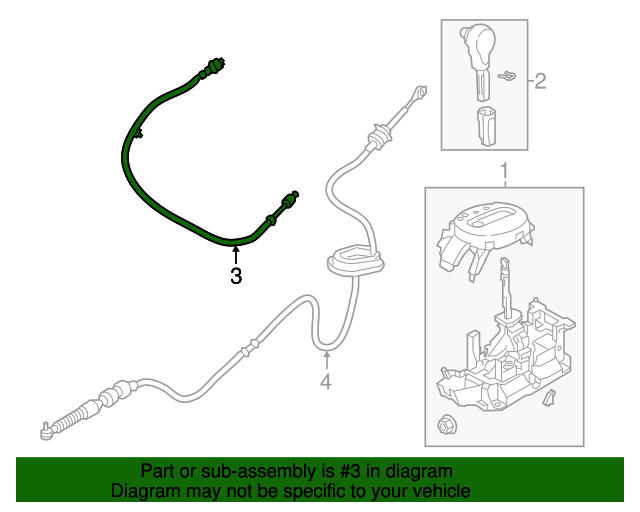 2
1
3
4
Part or sub-assembly is #3 in diagram
Diagram may not be specific to your vehicle