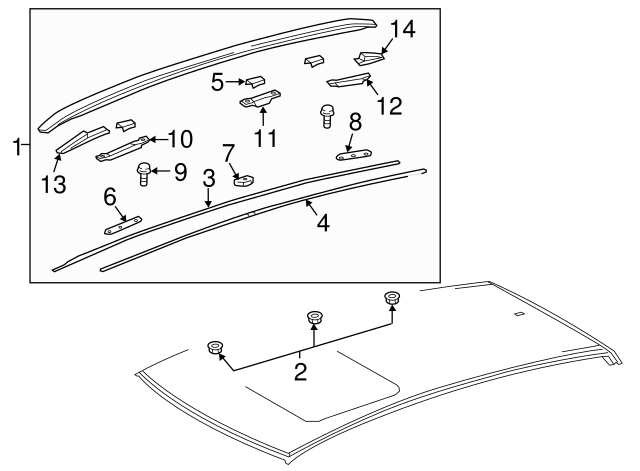 14
5
12
11
8
1
10
13
9
7
3
6
4
2