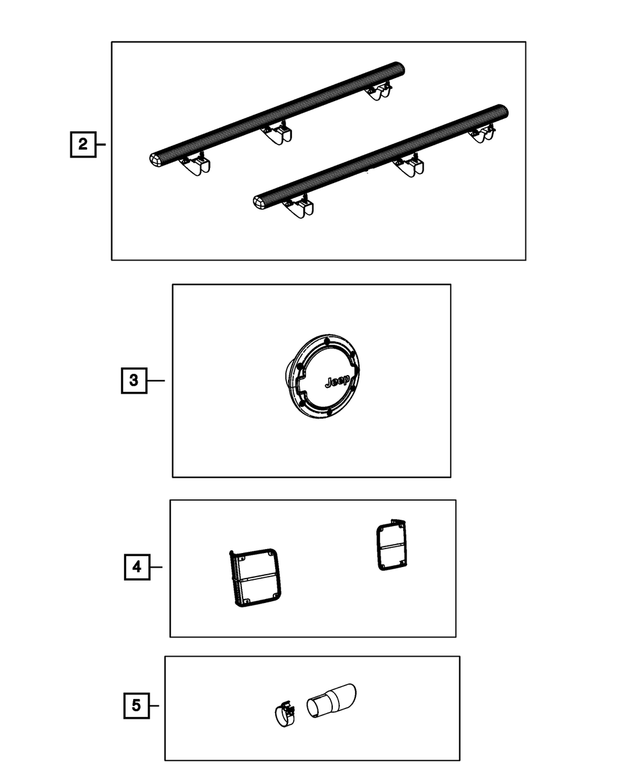 2

3

Jeep

4

5