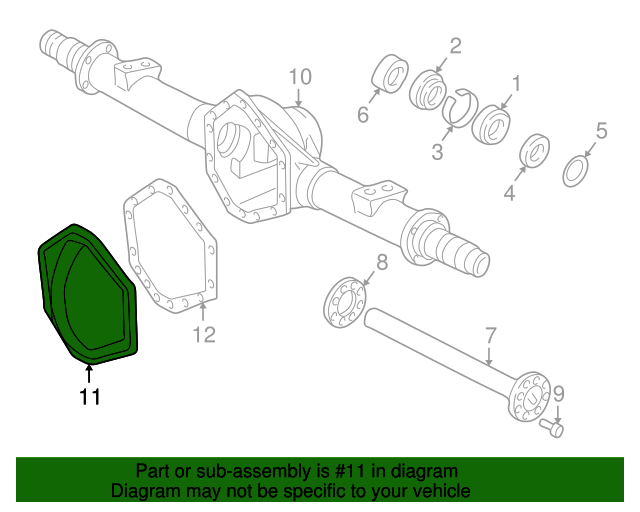 2
10
1
6
3
5
4
8
12
7
11
9

Part or sub-assembly is #11 in diagram
Diagram may not be specific to your vehicle